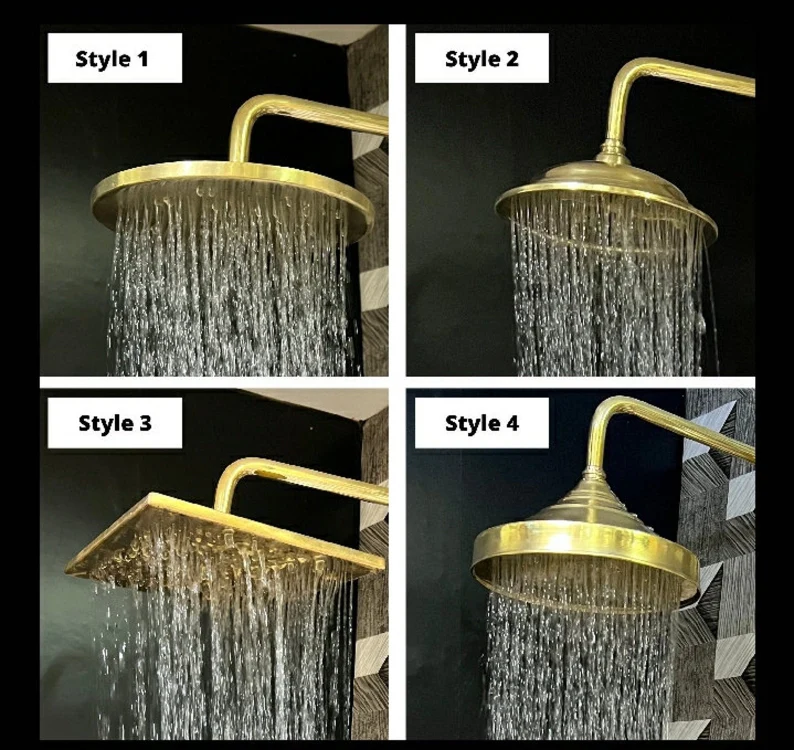 Style 1

Style 2

Style 3

Style 4