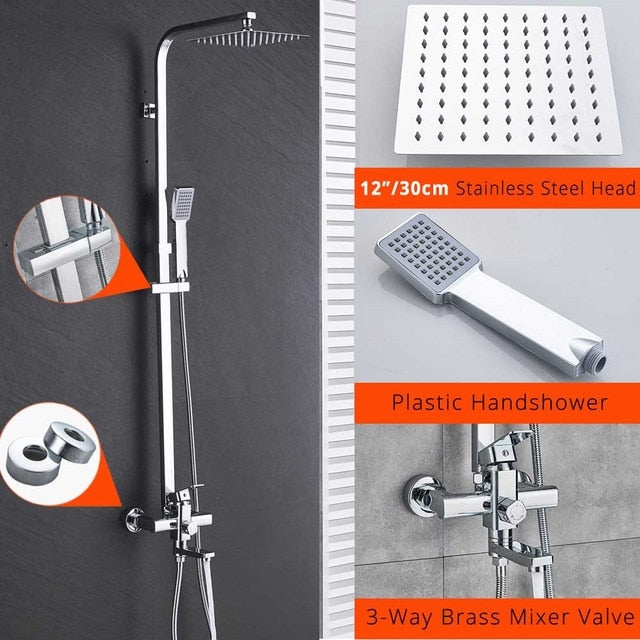 12"/30cm Stainless Steel Head

Plastic Handshower

3-Way Brass Mixer Valve