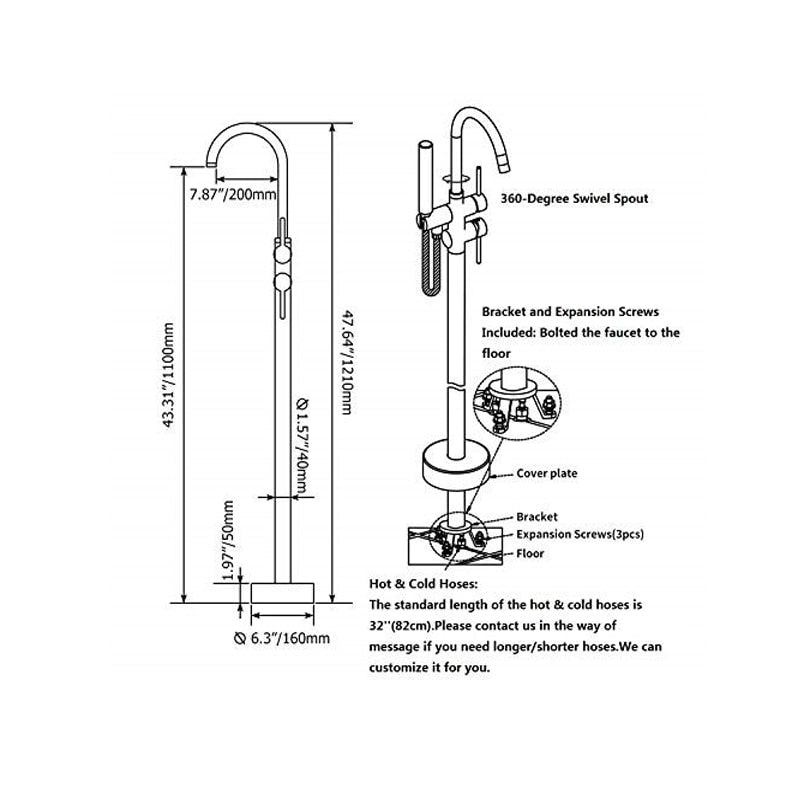 7.87"/200mm

43.31"/1100mm

47.64"/1210mm

Ø 1.57"/40mm

1.97"/50mm

Ø 6.3"/160mm

360-Degree Swivel Spout

Bracket and Expansion Screws Included: Bolted the faucet to the floor

Cover plate

Bracket

Expansion Screws(3pcs)

Floor

Hot & Cold Hoses:
The standard length of the hot & cold hoses is 32''(82cm).Please contact us in the way of message if you need longer/shorter hoses.We can customize it for you.