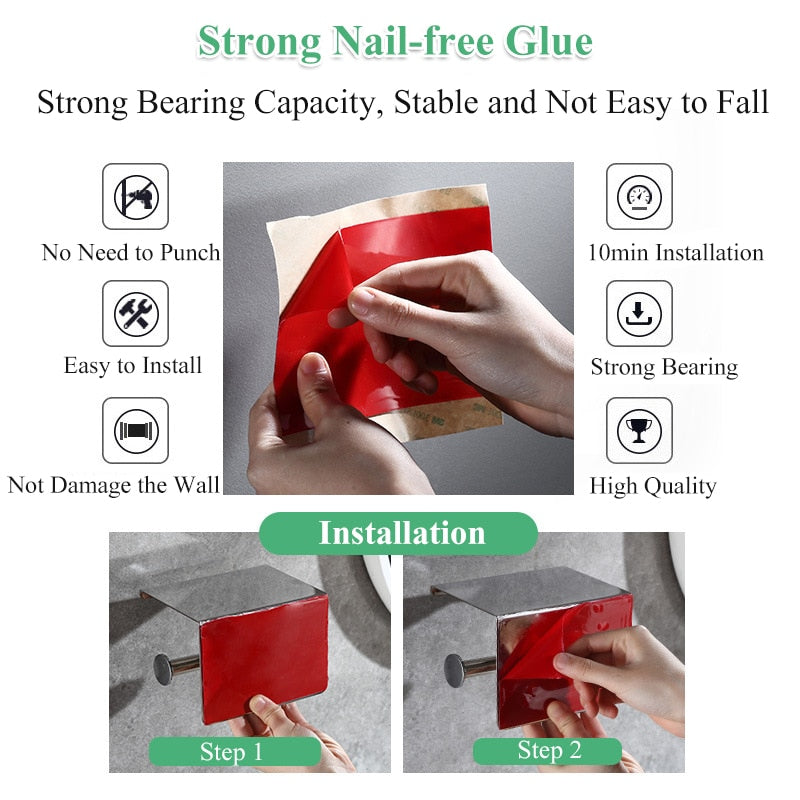 Strong Nail-free Glue

Strong Bearing Capacity, Stable and Not Easy to Fall

No Need to Punch

Easy to Install

Not Damage the Wall

10min Installation

Strong Bearing

High Quality

Installation

Step 1

Step 2